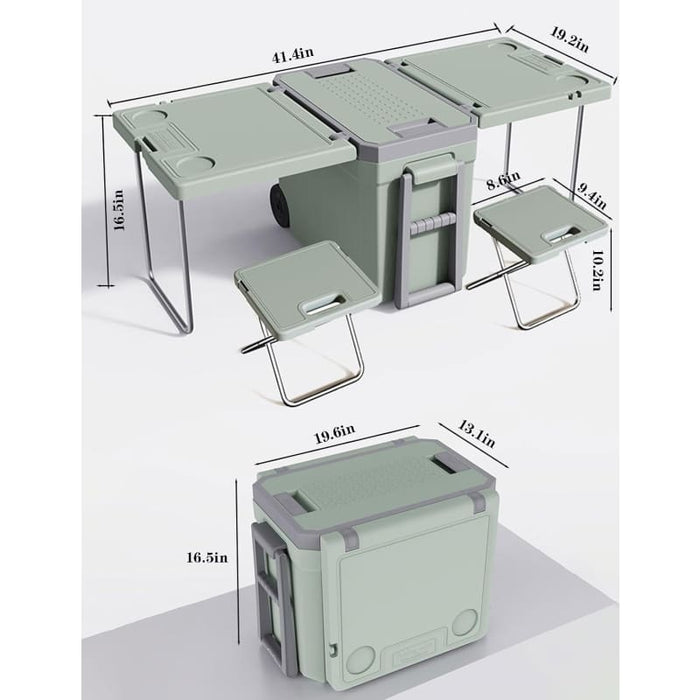 41.4in
19.2in
16.5in
8.6in
9.4in
10.2in
19.6in
13.1in
16.5in