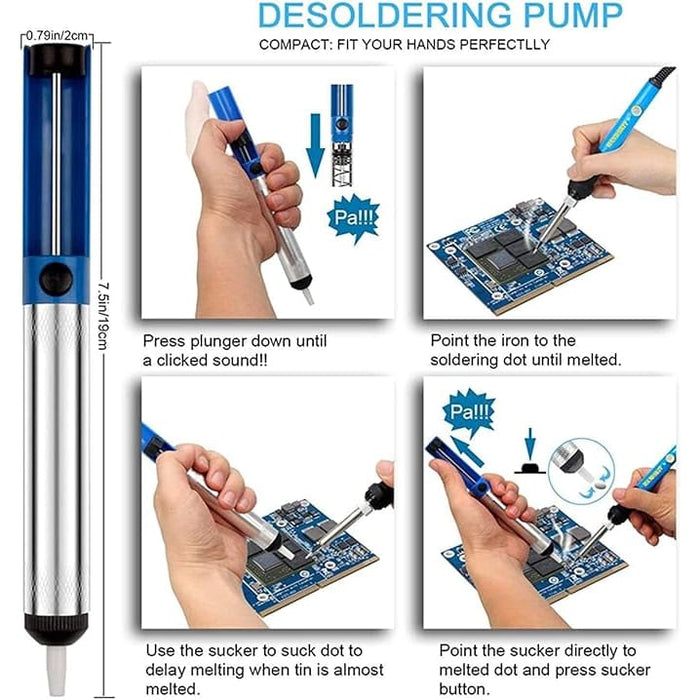 DESOLDERING PUMP

COMPACT: FIT YOUR HANDS PERFECTLLY

0.79in/2cm

7.5in/19cm

Pa!!!

Press plunger down until a clicked sound!!

Point the iron to the soldering dot until melted.

Pa!!!

Use the sucker to suck dot to delay melting when tin is almost melted.

Point the sucker directly to melted dot and press sucker button.