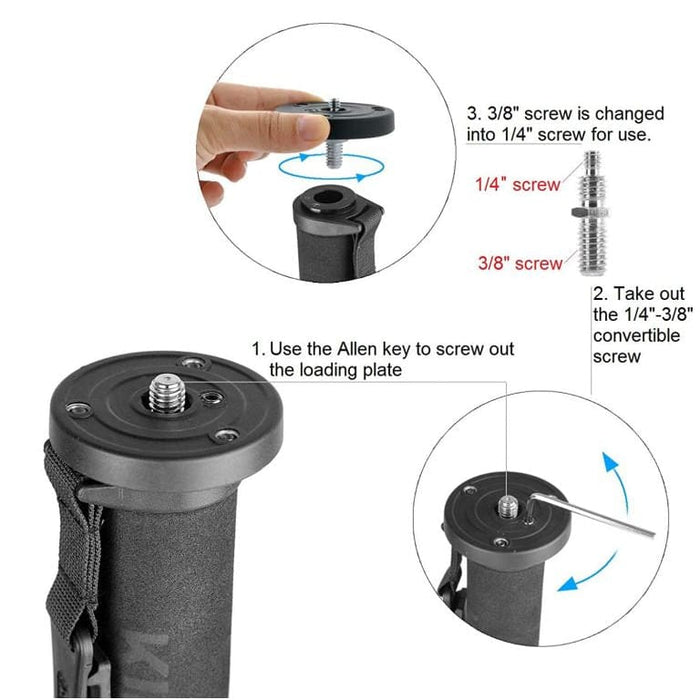 3. 3/8" screw is changed into 1/4" screw for use.

1/4" screw

3/8" screw

2. Take out the 1/4"-3/8" convertible screw

1. Use the Allen key to screw out the loading plate