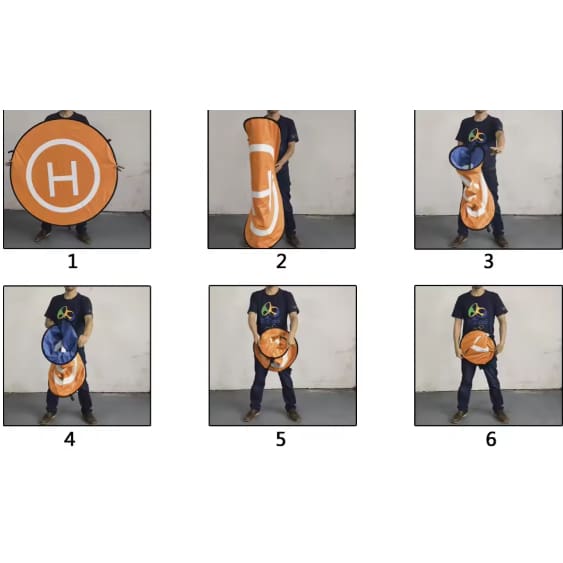 H

1

2

3

4

5

6