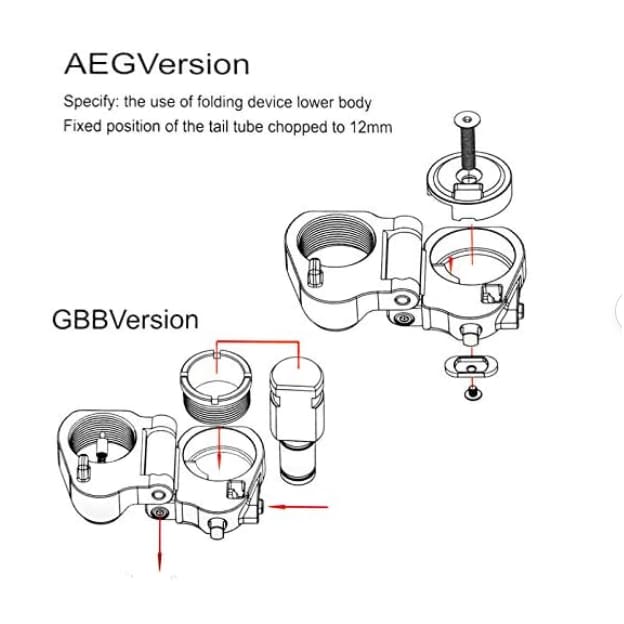 AEGVersion

Specify: the use of folding device lower body
Fixed position of the tail tube chopped to 12mm

GBBVersion