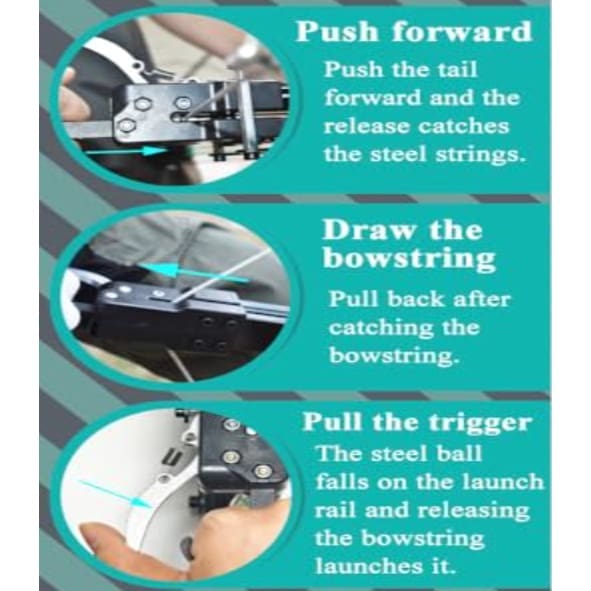 Push forward

Push the tail forward and the release catches the steel strings.

Draw the bowstring

Pull back after catching the bowstring.

Pull the trigger

The steel ball falls on the launch rail and releasing the bowstring launches it.